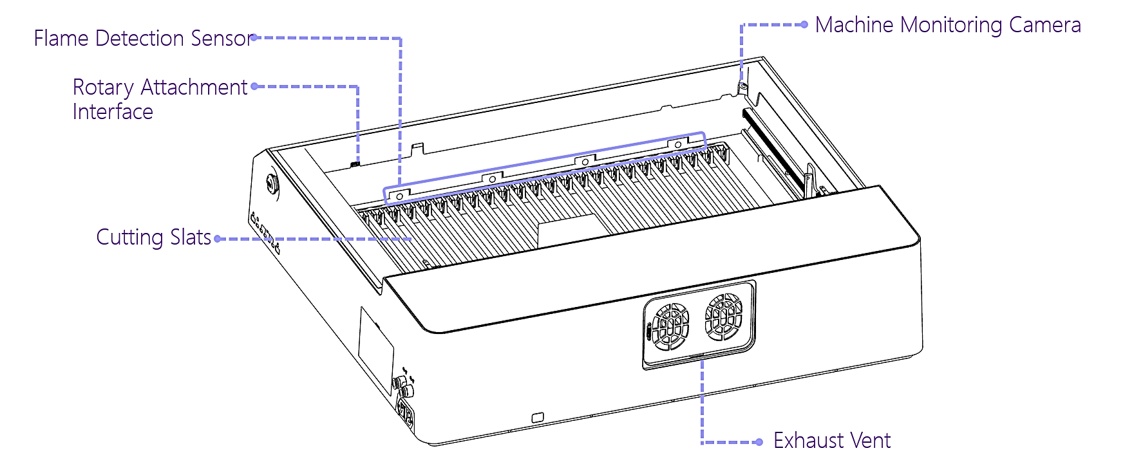 Flame Detection Sensor

Machine Monitoring Camera

Rotary Attachment Interface

Cutting Slats

Exhaust Vent