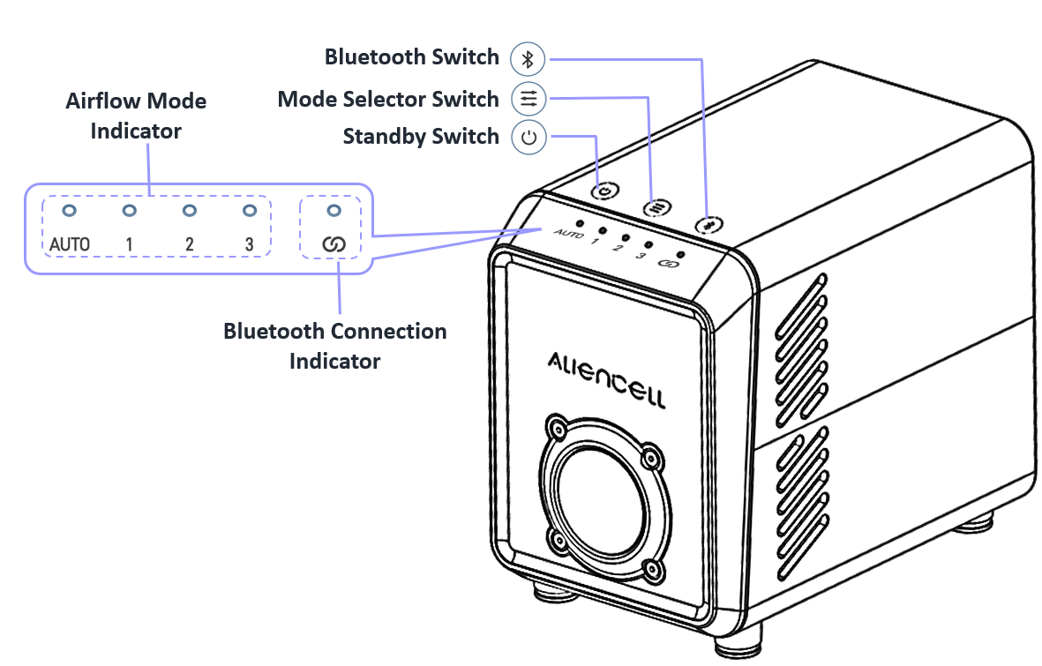 Bluetooth Switch
Mode Selector Switch
Standby Switch
Airflow Mode Indicator
AUTO 1 2 3
Bluetooth Connection Indicator
AUTO 1 2 3
ALIENCELL